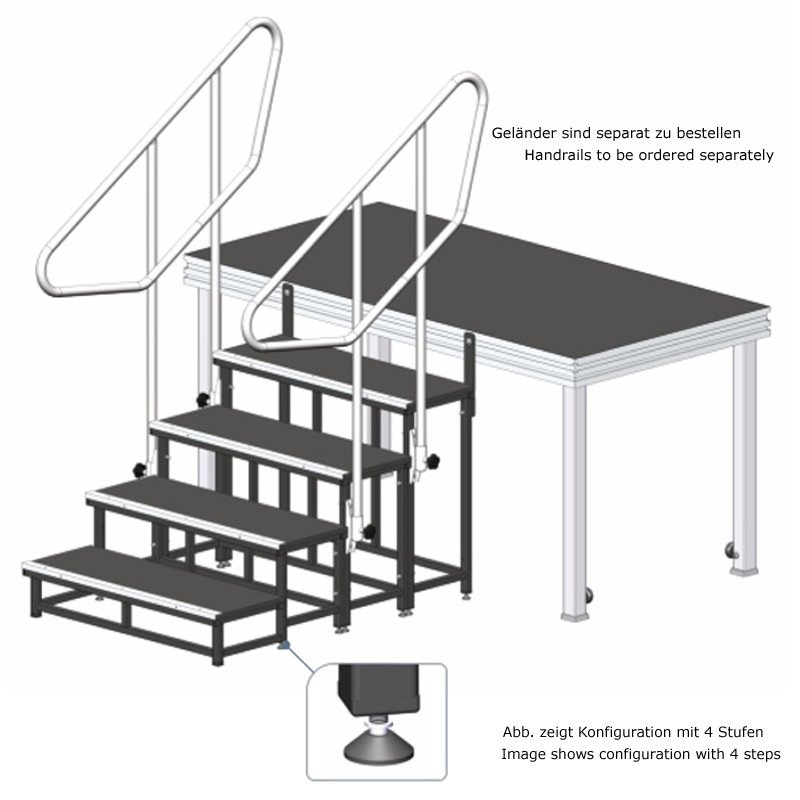 Geländer sind separat zu bestellen
Handrails to be ordered separately

Abb. zeigt Konfiguration mit 4 Stufen
Image shows configuration with 4 steps